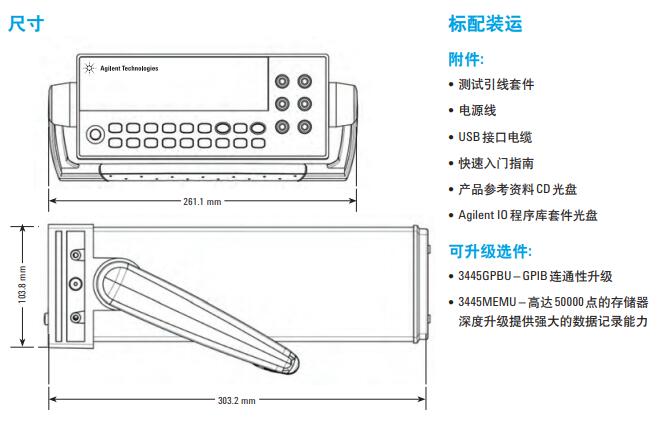 尺寸

Agilent Technologies

261.1 mm

103.8 mm

303.2 mm

标配装运

附件:

• 测试引线套件
• 电源线
• USB 接口电缆
• 快速入门指南
• 产品参考资料 CD 光盘
• Agilent IO 程序库套件光盘

可升级选件:

• 3445GPBU – GPIB 连通性升级
• 3445MEMU – 高达 50000 点的存储器深度升级提供强大的数据记录能力